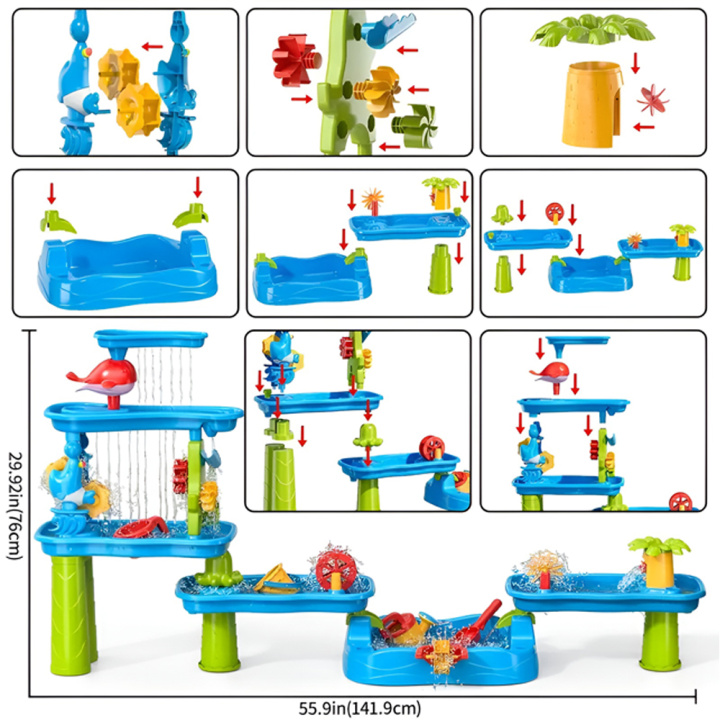 29.92in(76cm)

55.9in(141.9cm)