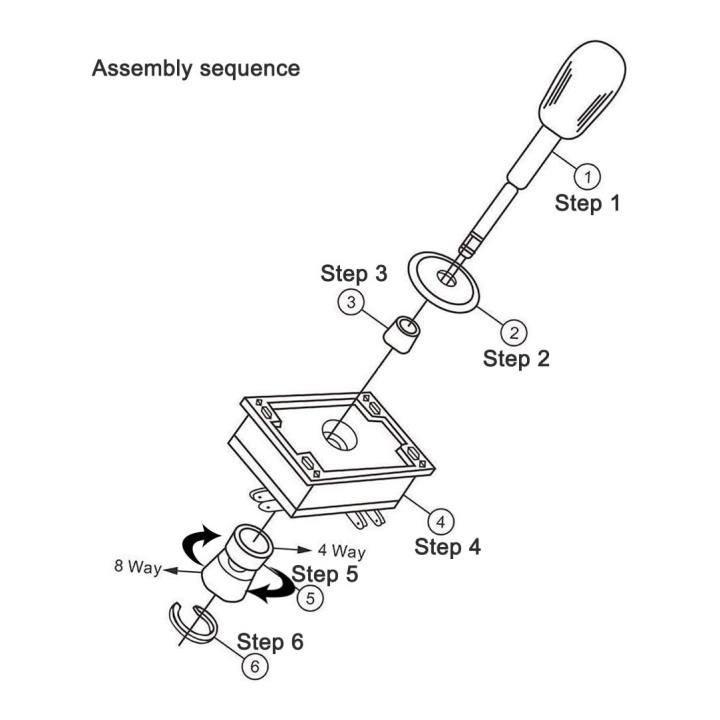 Assembly sequence

1
Step 1

Step 3
3

2
Step 2

4
Step 4

4 Way
8 Way
Step 5
5

Step 6
6